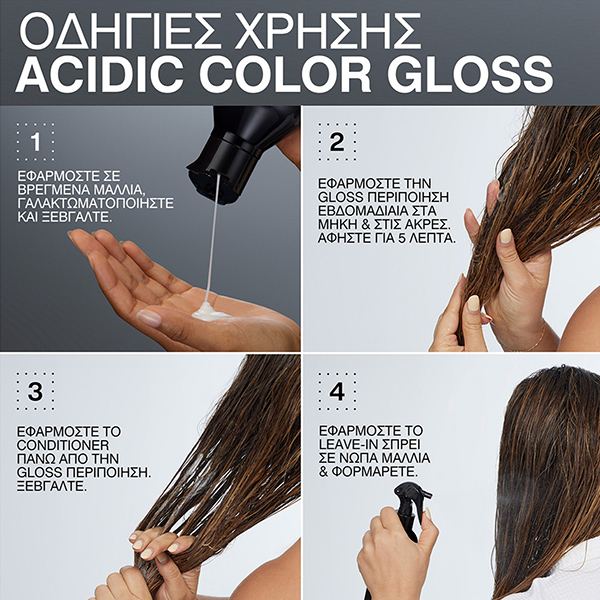 ΟΔΗΓΙΕΣ ΧΡΗΣΗΣ
ACIDIC COLOR GLOSS

1

ΕΦΑΡΜΟΣΤΕ ΣΕ ΒΡΕΓΜΕΝΑ ΜΑΛΛΙΑ, ΓΑΛΑΚΤΩΜΑΤΟΠΟΙΗΣΤΕ ΚΑΙ ΞΕΒΓΑΛΤΕ.

2

ΕΦΑΡΜΟΣΤΕ ΤΗΝ GLOSS ΠΕΡΙΠΟΙΗΣΗ ΕΒΔΟΜΑΔΙΑΙΑ ΣΤΑ ΜΗΚΗ & ΣΤΙΣ ΑΚΡΕΣ. ΑΦΗΣΤΕ ΓΙΑ 5 ΛΕΠΤΑ.

3

ΕΦΑΡΜΟΣΤΕ ΤΟ CONDITIONER ΠΑΝΩ ΑΠΟ ΤΗΝ GLOSS ΠΕΡΙΠΟΙΗΣΗ. ΞΕΒΓΑΛΤΕ.

4

ΕΦΑΡΜΟΣΤΕ ΤΟ LEAVE-IN ΣΠΡΕΙ ΣΕ ΝΩΠΑ ΜΑΛΛΙΑ & ΦΟΡΜΑΡΕΤΕ.